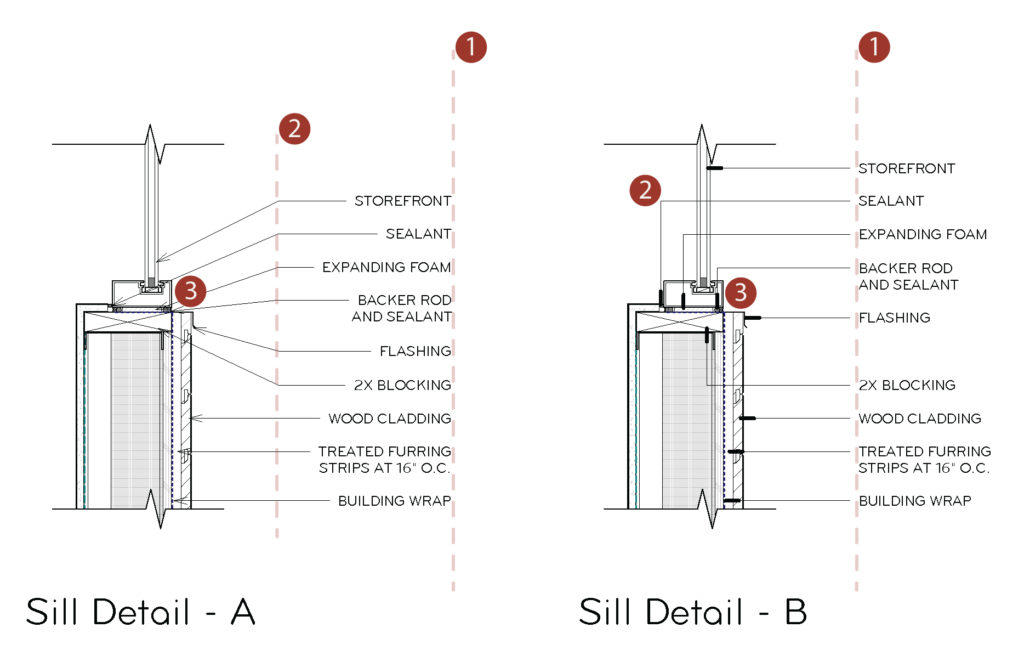 1

2

3

STOREFRONT
SEALANT
EXPANDING FOAM
BACKER ROD AND SEALANT
FLASHING
2X BLOCKING
WOOD CLADDING
TREATED FURRING STRIPS AT 16" O.C.
BUILDING WRAP

Sill Detail - A

1

2

3

STOREFRONT
SEALANT
EXPANDING FOAM
BACKER ROD AND SEALANT
FLASHING
2X BLOCKING
WOOD CLADDING
TREATED FURRING STRIPS AT 16" O.C.
BUILDING WRAP

Sill Detail - B